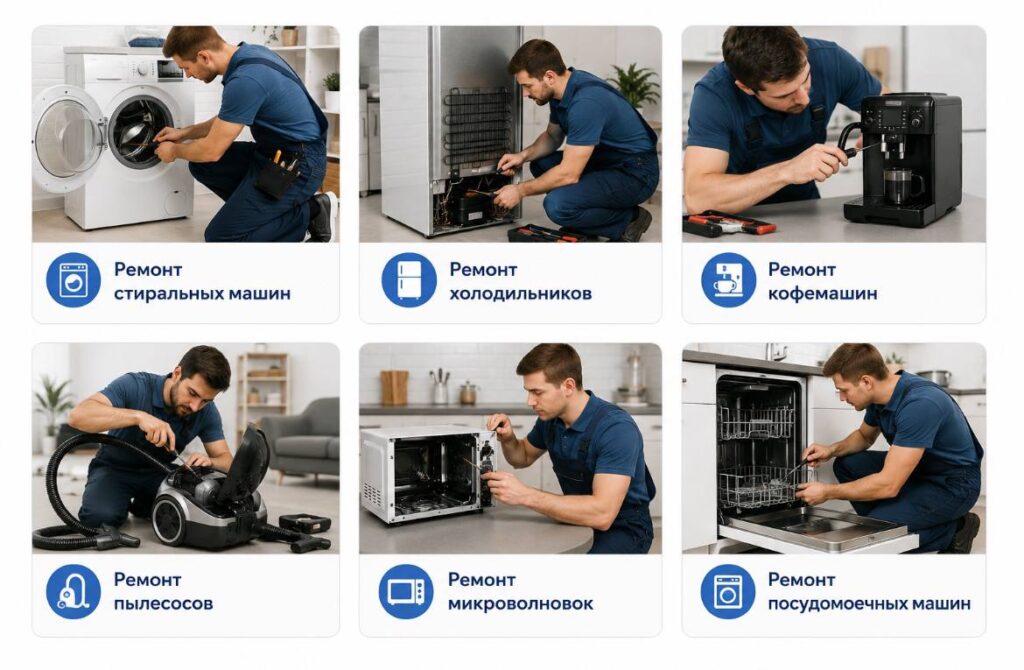 Ремонт стиральных машин

Ремонт холодильников

Ремонт кофемашин

Ремонт пылесосов

Ремонт микроволновок

Ремонт посудомоечных машин